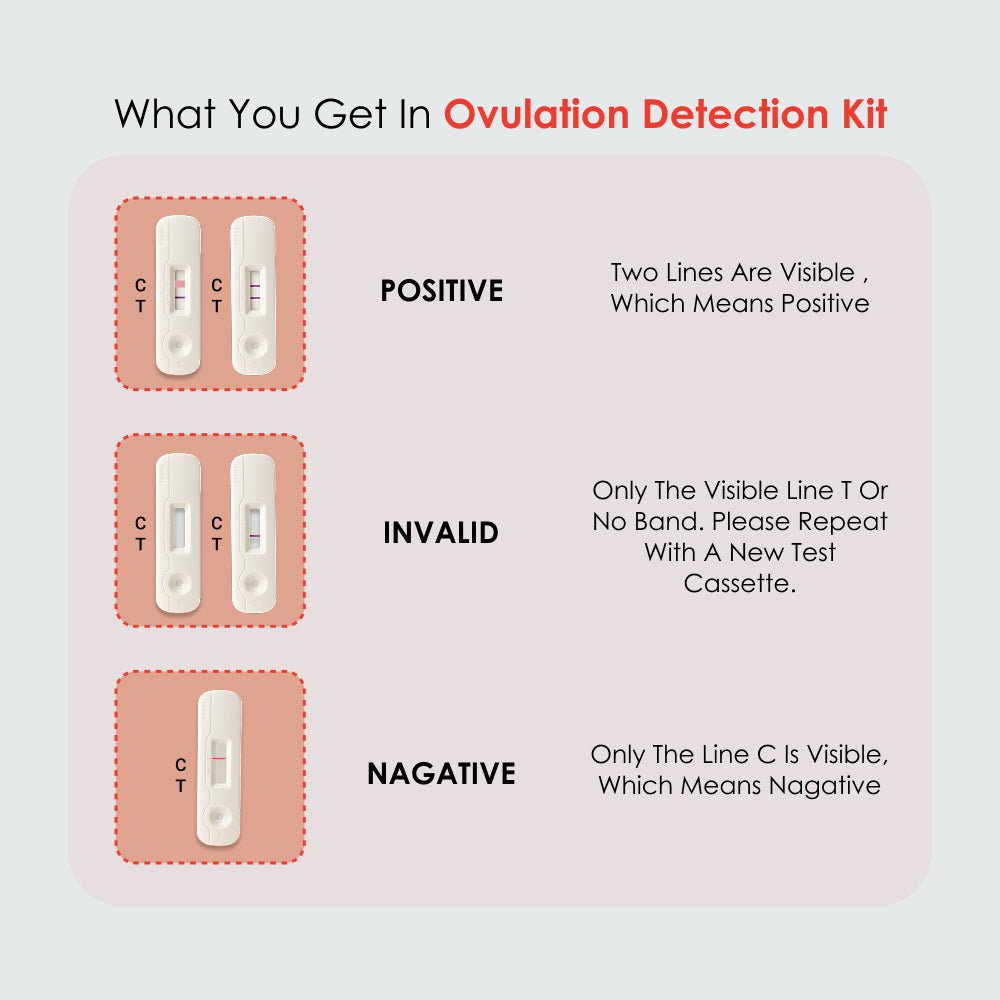 What You Get In Ovulation Detection Kit

C
T

C
T

POSITIVE

Two Lines Are Visible , Which Means Positive

C
T

C
T

INVALID

Only The Visible Line T Or No Band. Please Repeat With A New Test Cassette.

C
T

NAGATIVE

Only The Line C Is Visible, Which Means Nagative