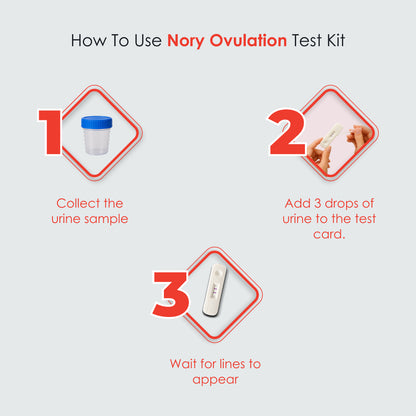 How To Use Nory Ovulation Test Kit

1

Collect the urine sample

2

Add 3 drops of urine to the test card.

3

Wait for lines to appear