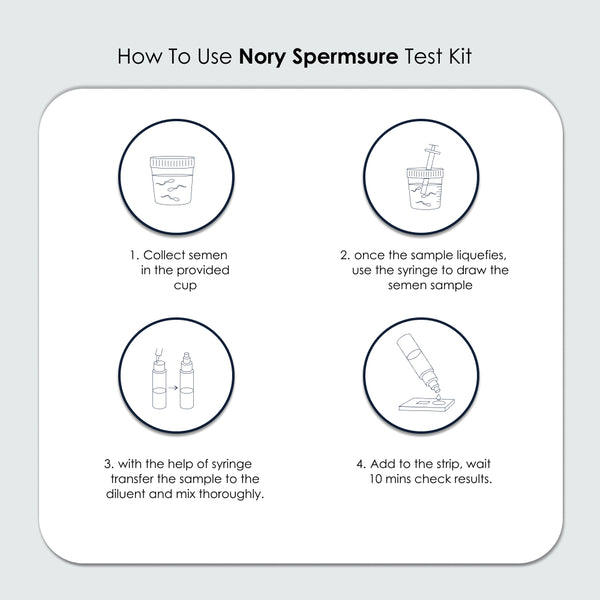 How To Use Nory Spermsure Test Kit

1. Collect semen in the provided cup

2. once the sample liquefies, use the syringe to draw the semen sample

3. with the help of syringe transfer the sample to the diluent and mix thoroughly.

4. Add to the strip, wait 10 mins check results.