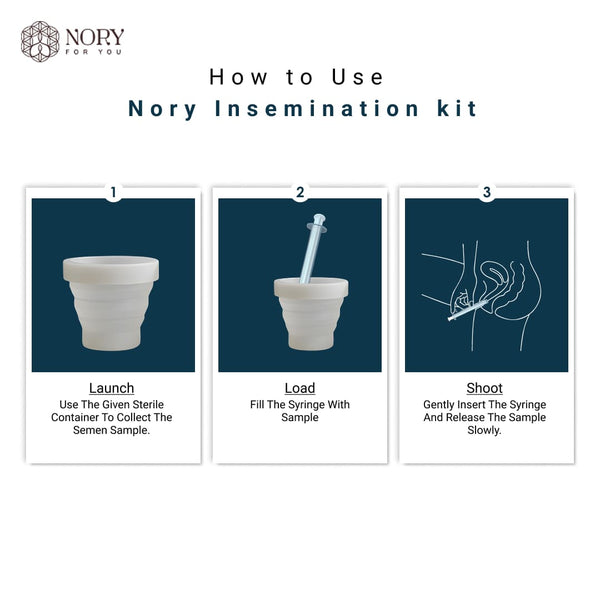 NORY
FOR YOU

How to Use
Nory Insemination kit

1

Launch
Use The Given Sterile Container To Collect The Semen Sample.

2

Load
Fill The Syringe With Sample

3

Shoot
Gently Insert The Syringe And Release The Sample Slowly.