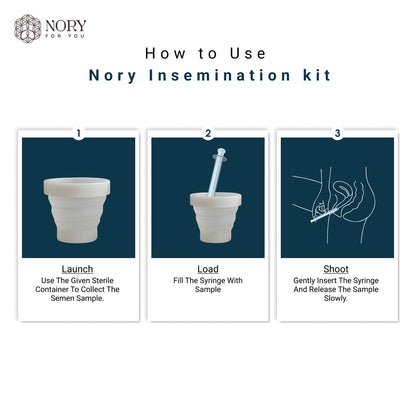 NORY
FOR YOU

How to Use
Nory Insemination kit

1

Launch
Use The Given Sterile Container To Collect The Semen Sample.

2

Load
Fill The Syringe With Sample

3

Shoot
Gently Insert The Syringe And Release The Sample Slowly.