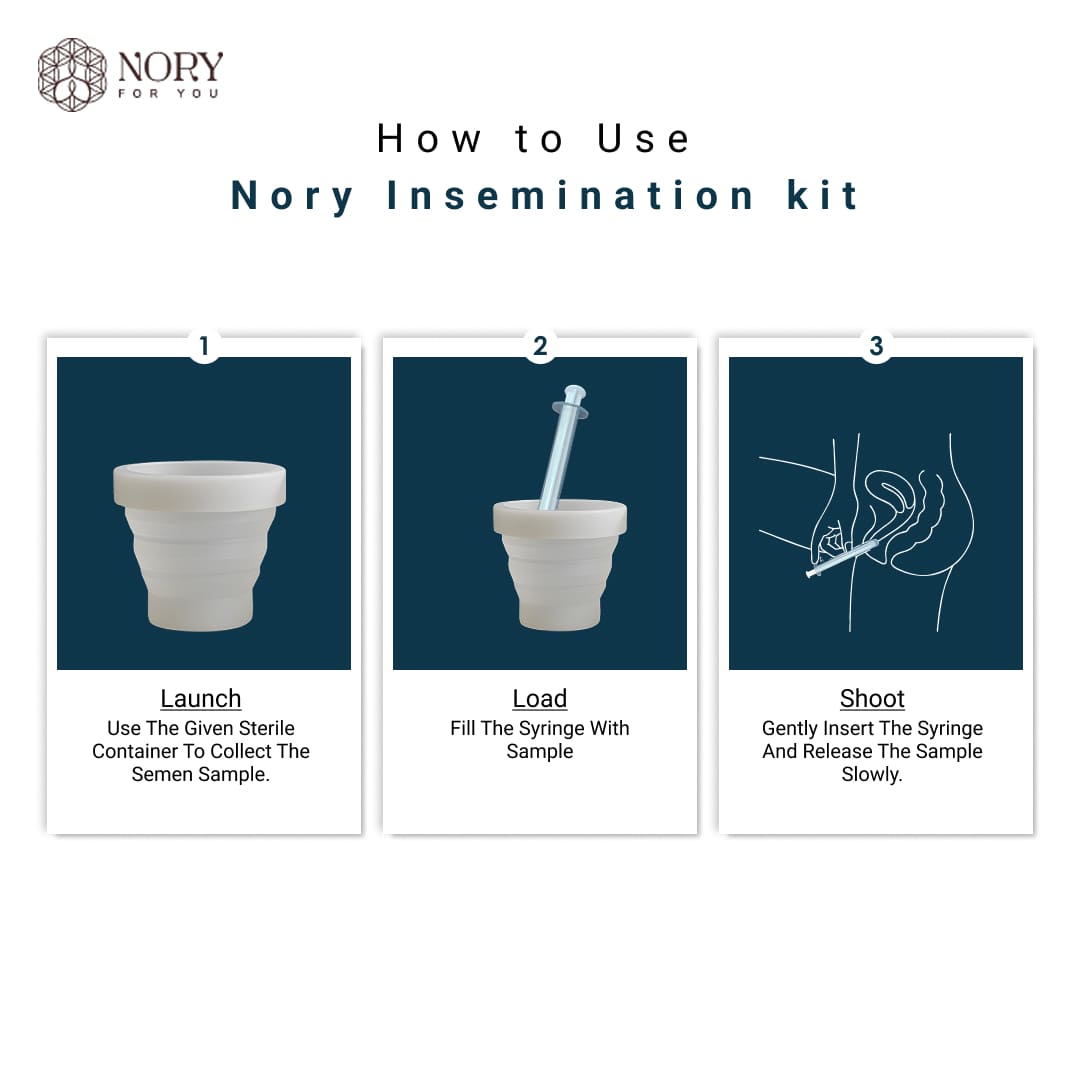 NORY
FOR YOU

How to Use
Nory Insemination kit

1

Launch
Use The Given Sterile Container To Collect The Semen Sample.

2

Load
Fill The Syringe With Sample

3

Shoot
Gently Insert The Syringe And Release The Sample Slowly.