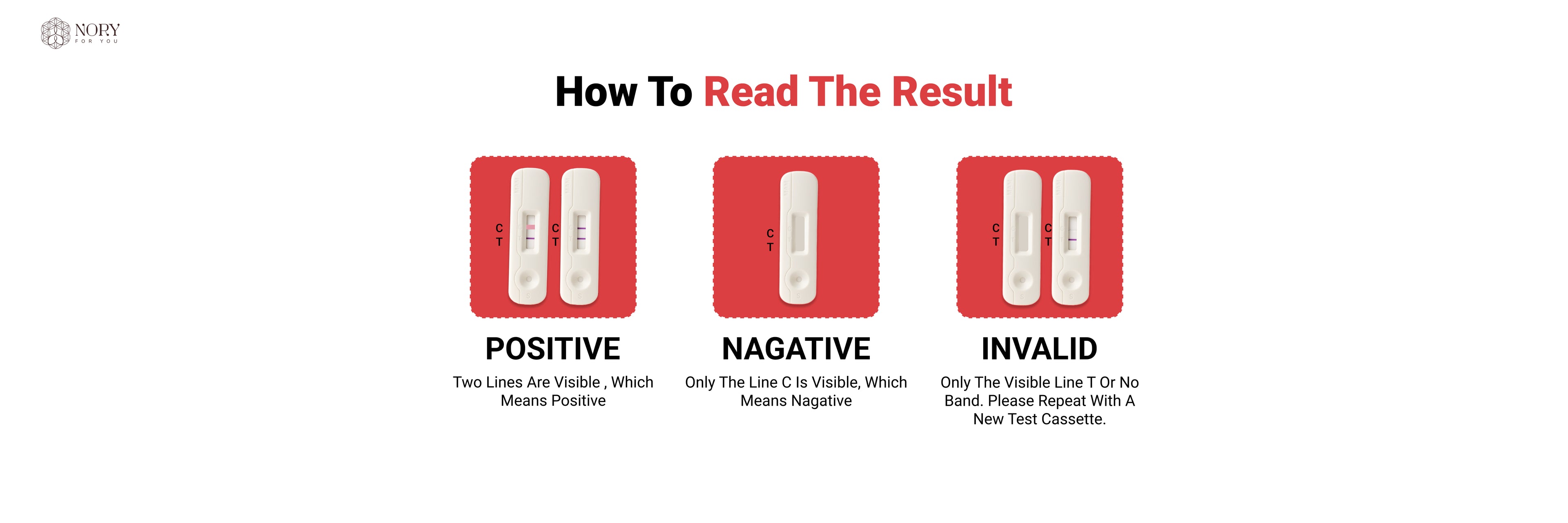 NORY
FOR YOU

How To Read The Result

C
T

C
T

POSITIVE

Two Lines Are Visible , Which Means Positive

C
T

NAGATIVE

Only The Line C Is Visible, Which Means Nagative

C
T

C
T

INVALID

Only The Visible Line T Or No Band. Please Repeat With A New Test Cassette.