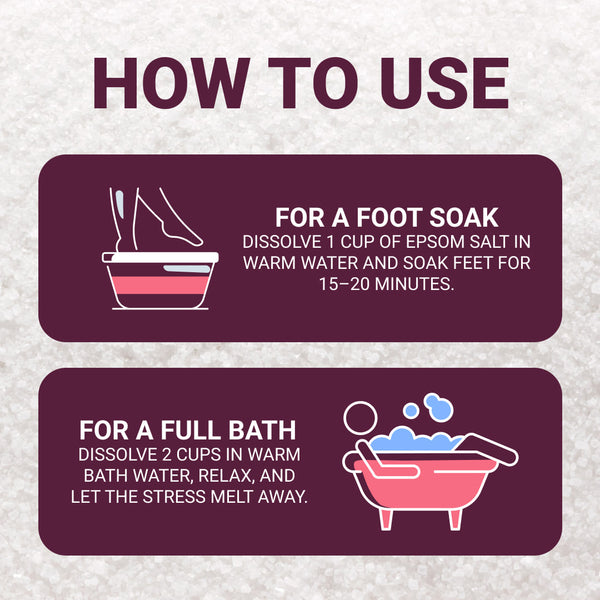 HOW TO USE

FOR A FOOT SOAK
DISSOLVE 1 CUP OF EPSOM SALT IN WARM WATER AND SOAK FEET FOR 15–20 MINUTES.

FOR A FULL BATH
DISSOLVE 2 CUPS IN WARM BATH WATER, RELAX, AND LET THE STRESS MELT AWAY.