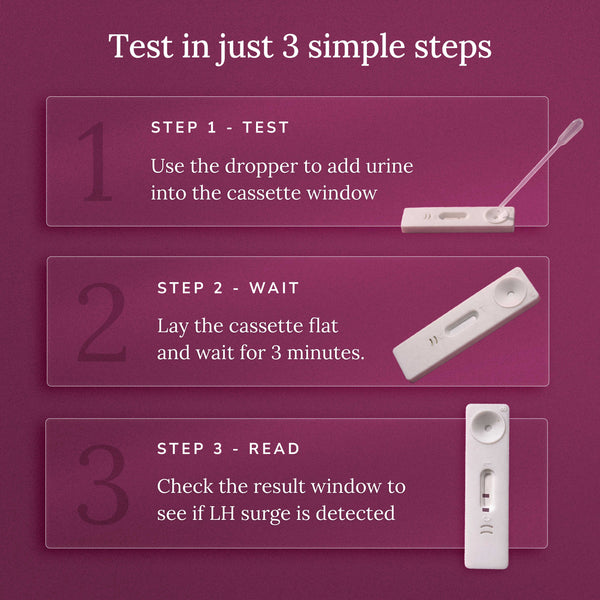 Test in just 3 simple steps

1

STEP 1 - TEST

Use the dropper to add urine into the cassette window

2

STEP 2 - WAIT

Lay the cassette flat and wait for 3 minutes.

3

STEP 3 - READ

Check the result window to see if LH surge is detected