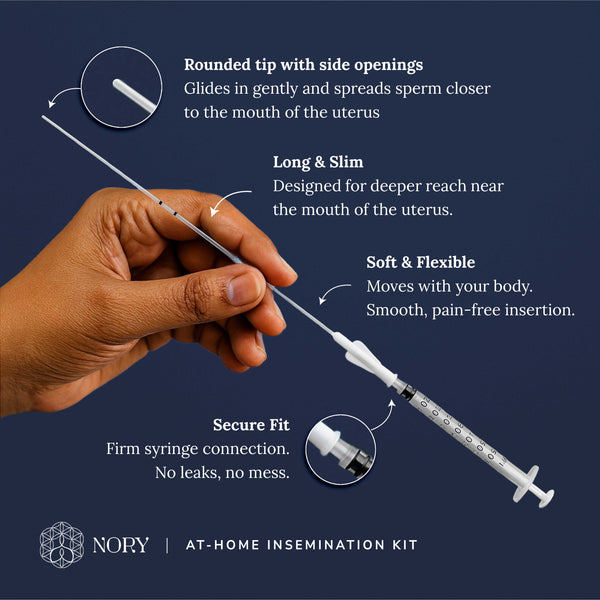 Rounded tip with side openings
Glides in gently and spreads sperm closer to the mouth of the uterus

Long & Slim
Designed for deeper reach near the mouth of the uterus.

Soft & Flexible
Moves with your body. Smooth, pain-free insertion.

Secure Fit
Firm syringe connection. No leaks, no mess.

NORY | AT-HOME INSEMINATION KIT