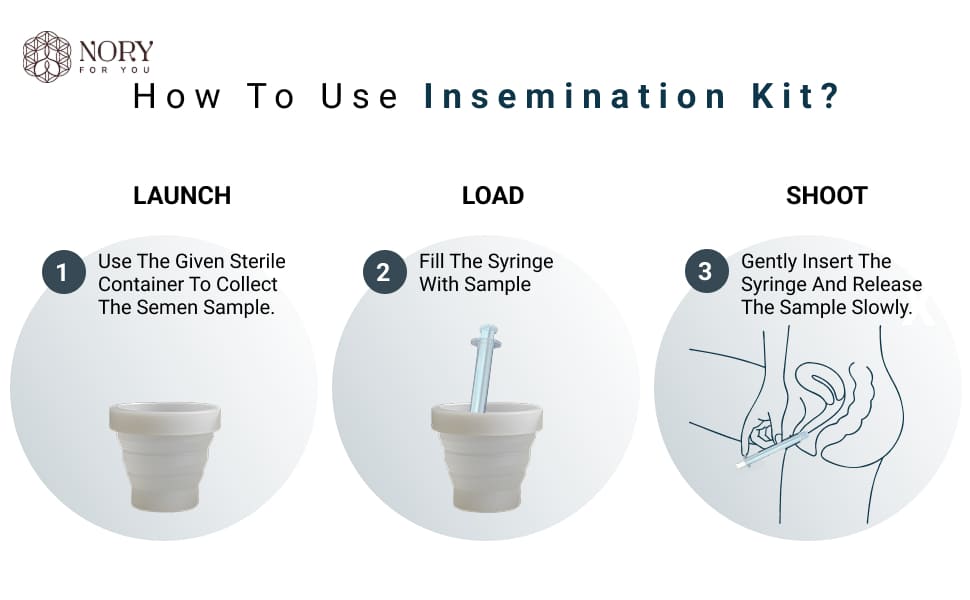 NORY
FOR YOU

How To Use Insemination Kit?

LAUNCH

1 Use The Given Sterile Container To Collect The Semen Sample.

LOAD

2 Fill The Syringe With Sample

SHOOT

3 Gently Insert The Syringe And Release The Sample Slowly.