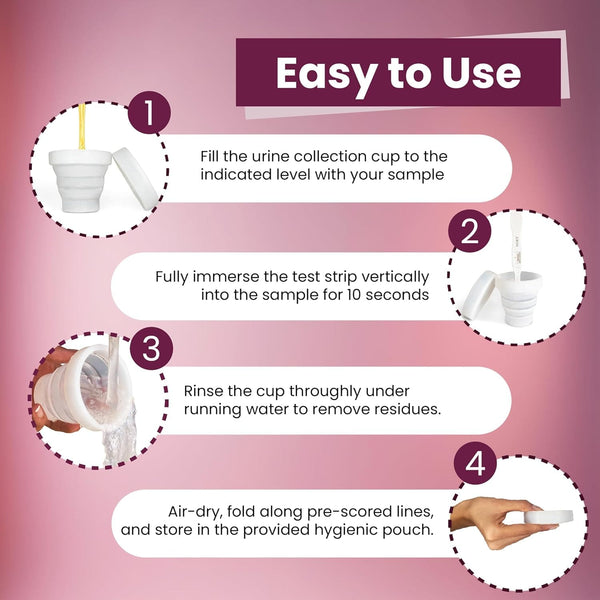 Easy to Use

1

Fill the urine collection cup to the indicated level with your sample

2

Fully immerse the test strip vertically into the sample for 10 seconds

3

Rinse the cup throughly under running water to remove residues.

4

Air-dry, fold along pre-scored lines, and store in the provided hygienic pouch.