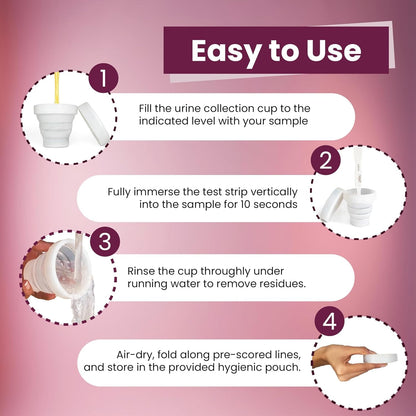 Easy to Use

1

Fill the urine collection cup to the indicated level with your sample

2

Fully immerse the test strip vertically into the sample for 10 seconds

3

Rinse the cup throughly under running water to remove residues.

4

Air-dry, fold along pre-scored lines, and store in the provided hygienic pouch.