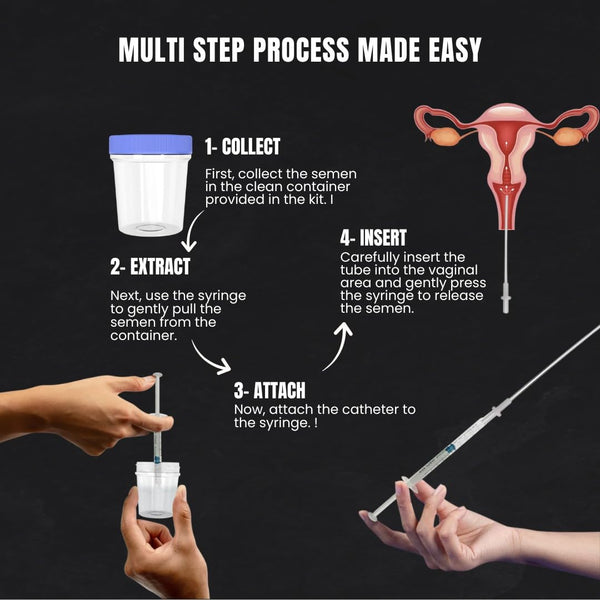 MULTI STEP PROCESS MADE EASY

1- COLLECT

First, collect the semen in the clean container provided in the kit. I

2- EXTRACT

Next, use the syringe to gently pull the semen from the container.

3- ATTACH

Now, attach the catheter to the syringe. !

4- INSERT

Carefully insert the tube into the vaginal area and gently press the syringe to release the semen.