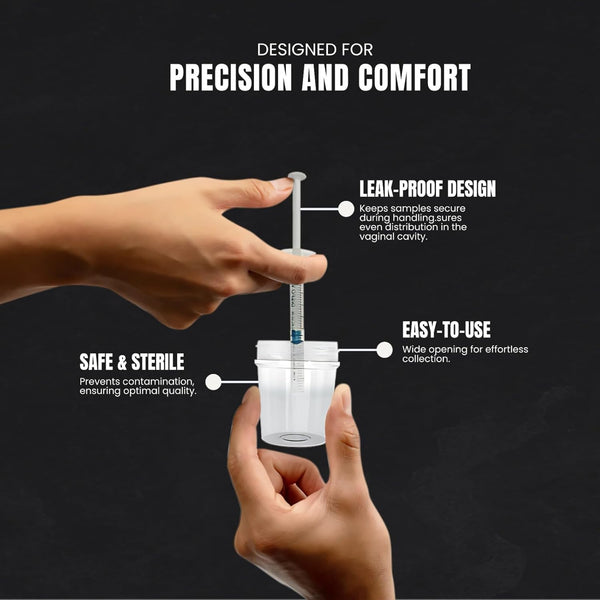 DESIGNED FOR
PRECISION AND COMFORT

LEAK-PROOF DESIGN
Keeps samples secure during handling.sures even distribution in the vaginal cavity.

EASY-TO-USE
Wide opening for effortless collection.

SAFE & STERILE
Prevents contamination, ensuring optimal quality.