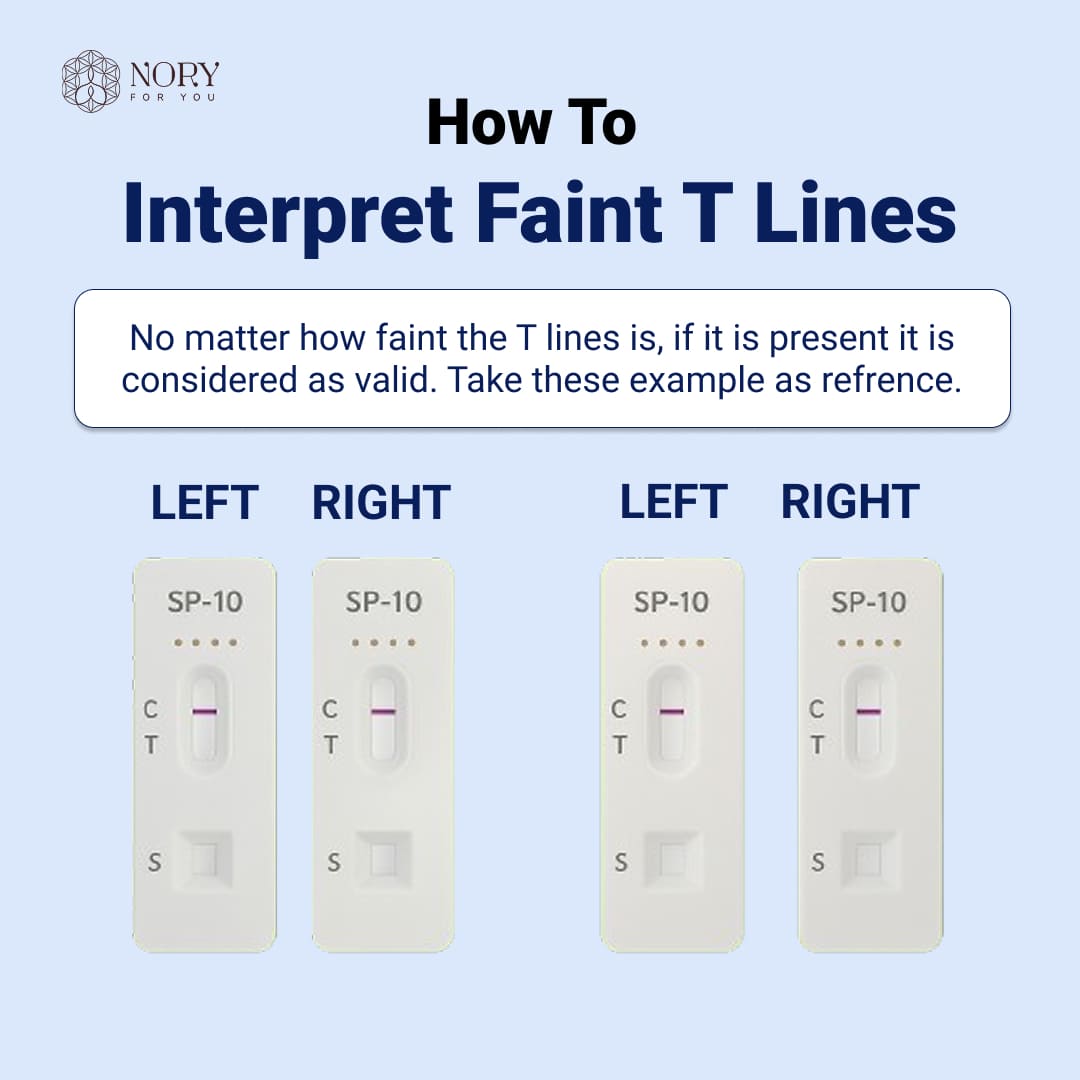 NORY
FOR YOU

How To
Interpret Faint T Lines

No matter how faint the T lines is, if it is present it is considered as valid. Take these example as refrence.

LEFT RIGHT LEFT RIGHT

SP-10
C
T
S

SP-10
C
T
S

SP-10
C
T
S

SP-10
C
T
S