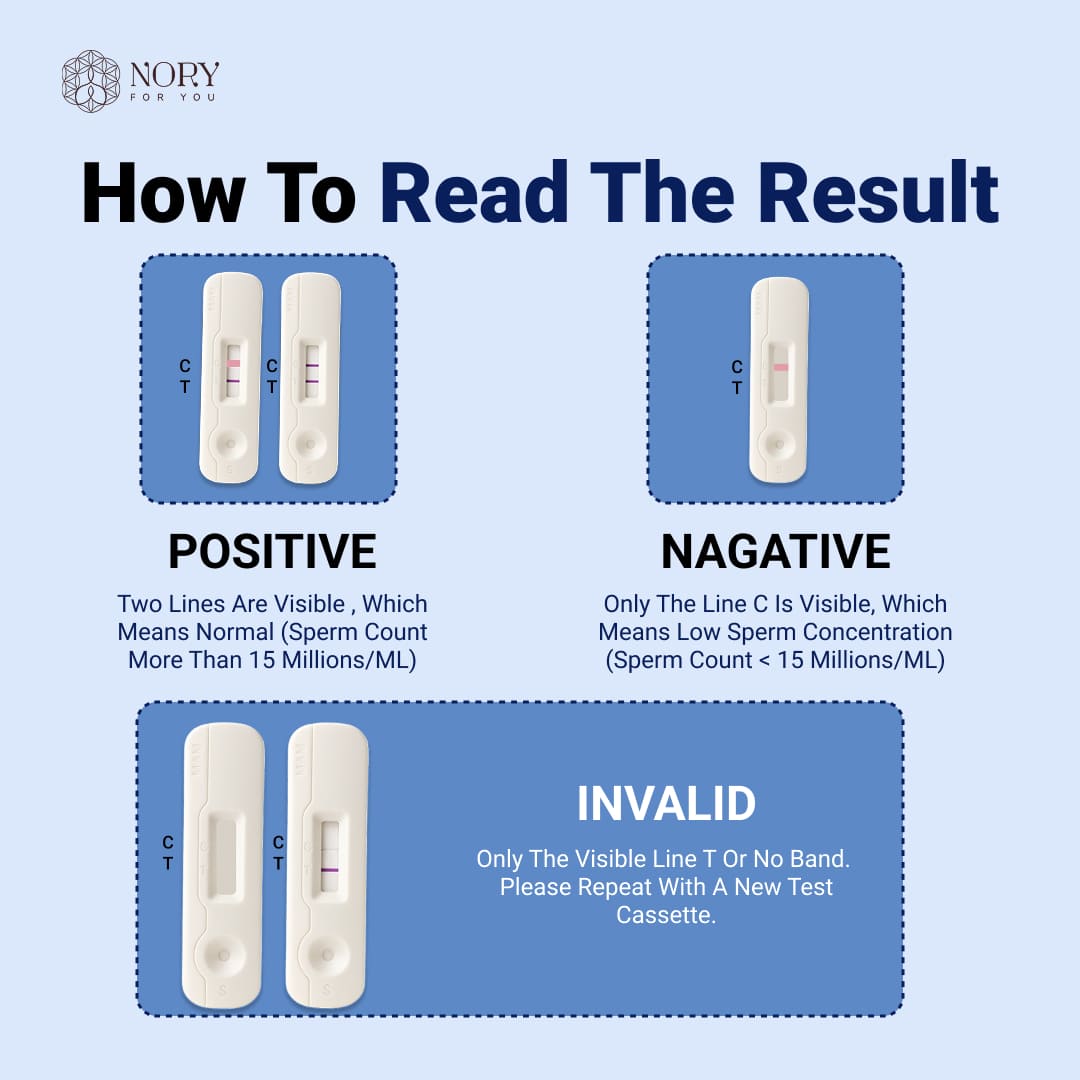 NORY
FOR YOU

How To Read The Result

C
T
C
T

POSITIVE

Two Lines Are Visible , Which Means Normal (Sperm Count More Than 15 Millions/ML)

C
T

NAGATIVE

Only The Line C Is Visible, Which Means Low Sperm Concentration (Sperm Count < 15 Millions/ML)

C
T
C
T

INVALID

Only The Visible Line T Or No Band. Please Repeat With A New Test Cassette.