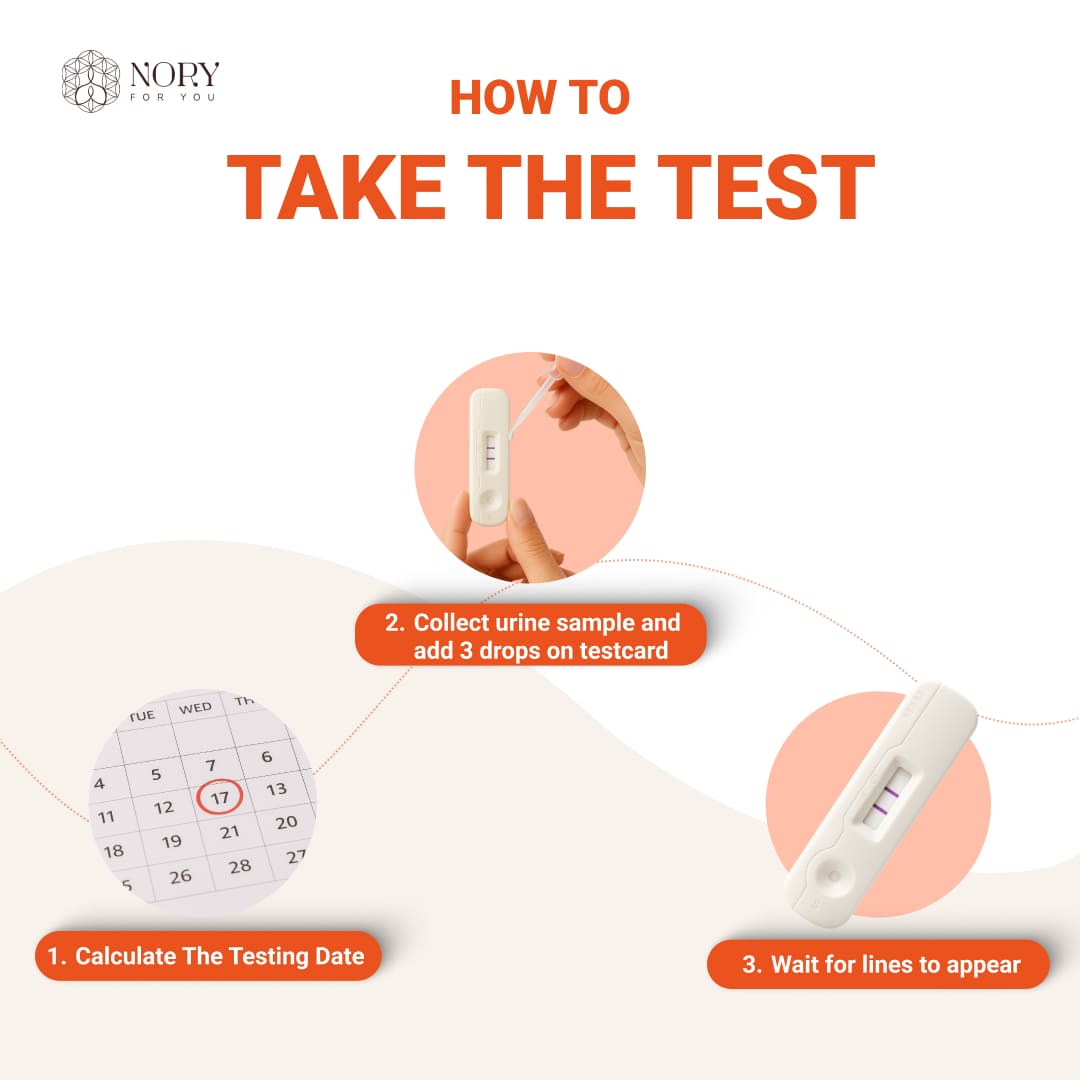 NORY
FOR YOU

HOW TO
TAKE THE TEST

2. Collect urine sample and add 3 drops on testcard

TUE WED TH
4 5 7 6
11 12 17 13
18 19 21 20
5 26 28 27

1. Calculate The Testing Date

3. Wait for lines to appear